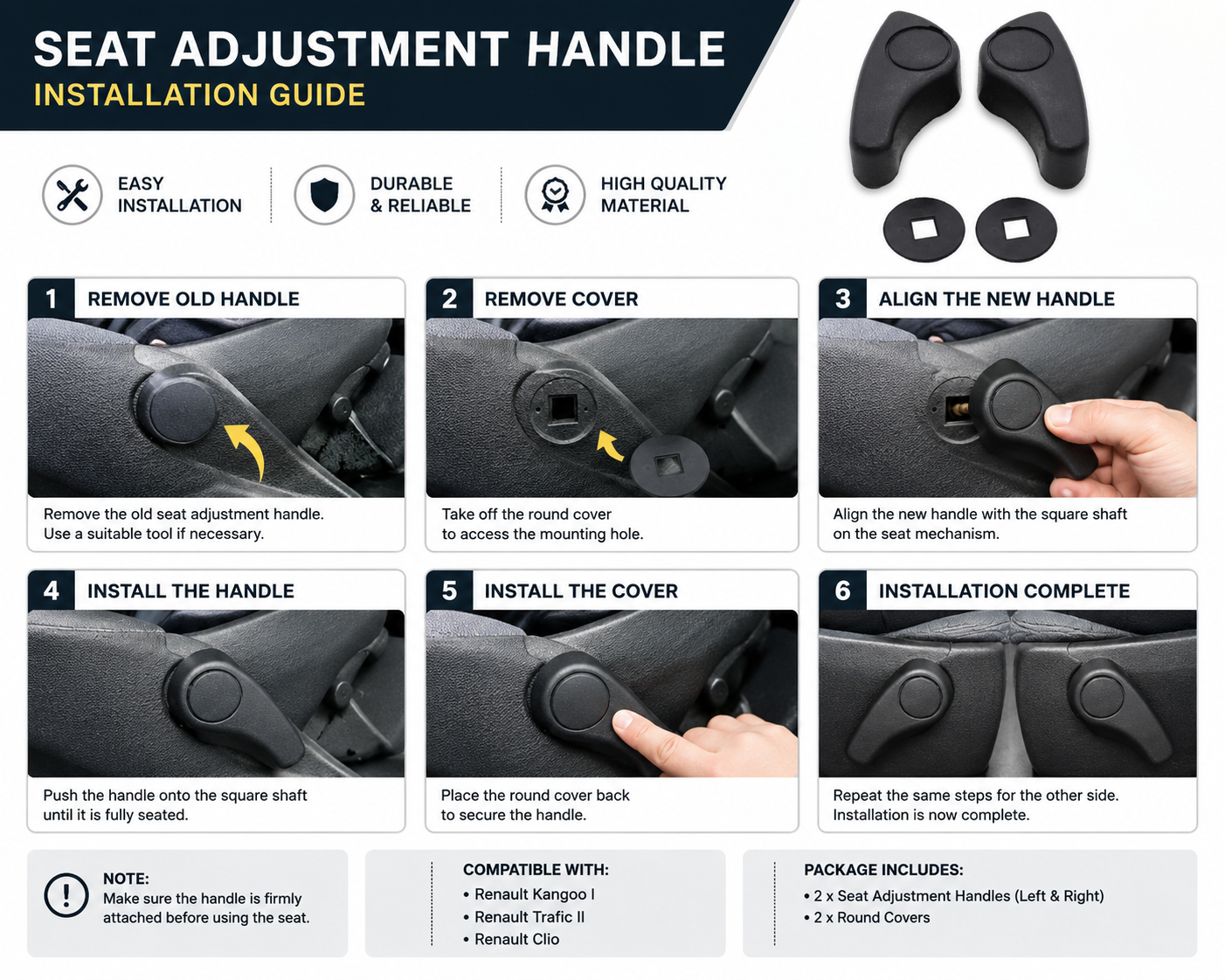 SEAT ADJUSTMENT HANDLE
INSTALLATION GUIDE

EASY INSTALLATION

DURABLE & RELIABLE

HIGH QUALITY MATERIAL

1 REMOVE OLD HANDLE
Remove the old seat adjustment handle. Use a suitable tool if necessary.

2 REMOVE COVER
Take off the round cover to access the mounting hole.

3 ALIGN THE NEW HANDLE
Align the new handle with the square shaft on the seat mechanism.

4 INSTALL THE HANDLE
Push the handle onto the square shaft until it is fully seated.

5 INSTALL THE COVER
Place the round cover back to secure the handle.

6 INSTALLATION COMPLETE
Repeat the same steps for the other side. Installation is now complete.

NOTE:
Make sure the handle is firmly attached before using the seat.

COMPATIBLE WITH:
• Renault Kangoo I
• Renault Trafic II
• Renault Clio

PACKAGE INCLUDES:
• 2 x Seat Adjustment Handles (Left & Right)
• 2 x Round Covers